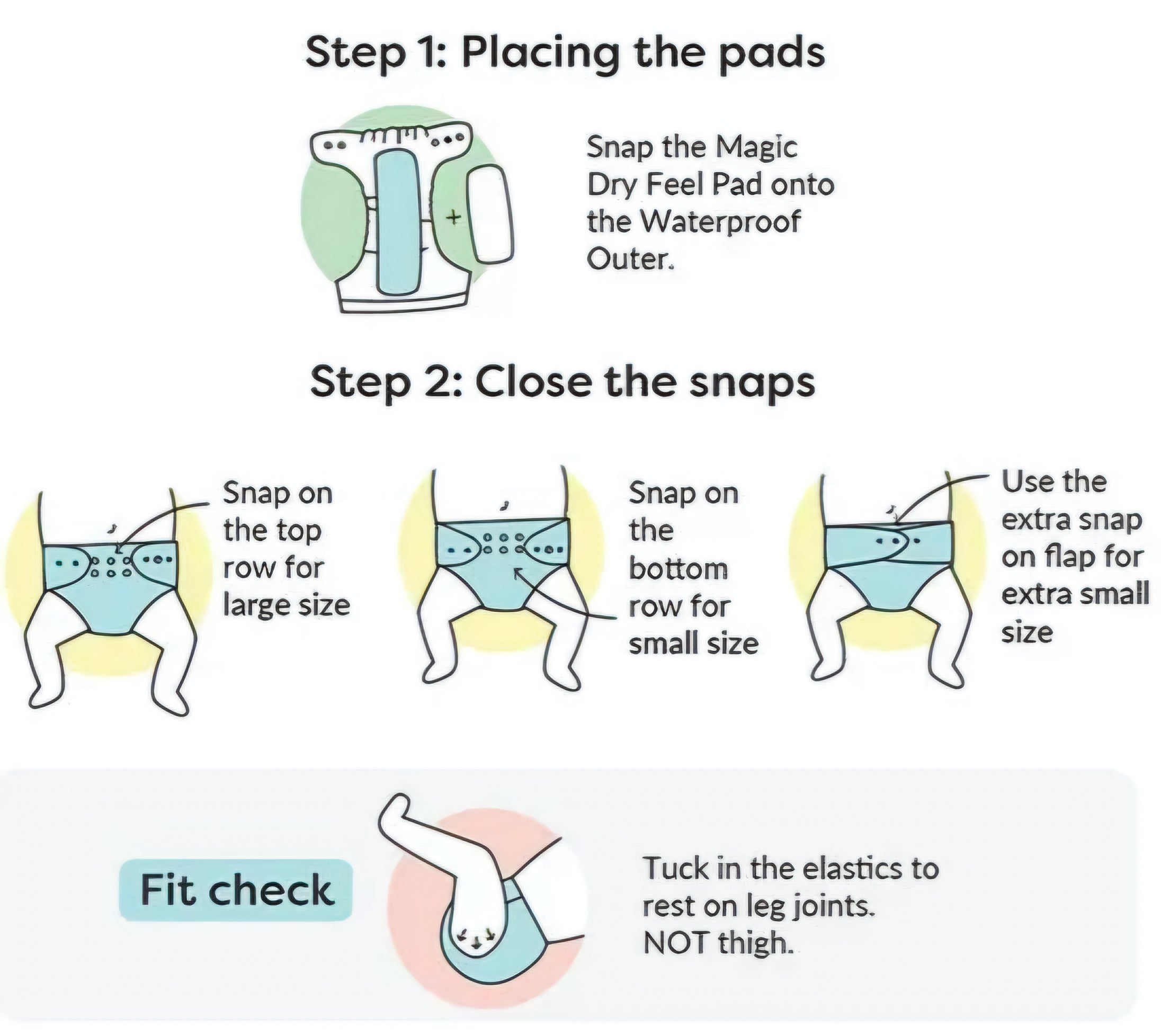 Step 1: Placing the pads

Snap the Magic Dry Feel Pad onto the Waterproof Outer.

Step 2: Close the snaps

Snap on the top row for large size

Snap on the bottom row for small size

Use the extra snap on flap for extra small size

Fit check

Tuck in the elastics to rest on leg joints. NOT thigh.