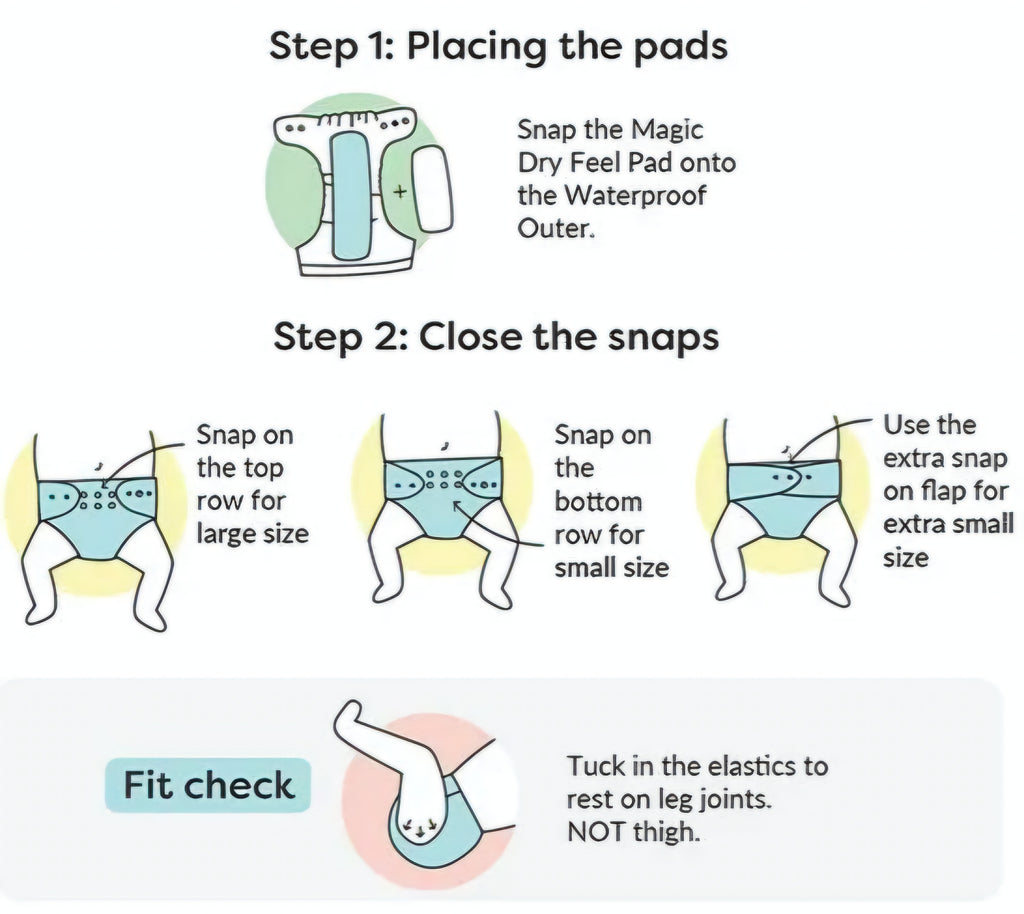 Step 1: Placing the pads

Snap the Magic Dry Feel Pad onto the Waterproof Outer.

Step 2: Close the snaps

Snap on the top row for large size

Snap on the bottom row for small size

Use the extra snap on flap for extra small size

Fit check

Tuck in the elastics to rest on leg joints. NOT thigh.